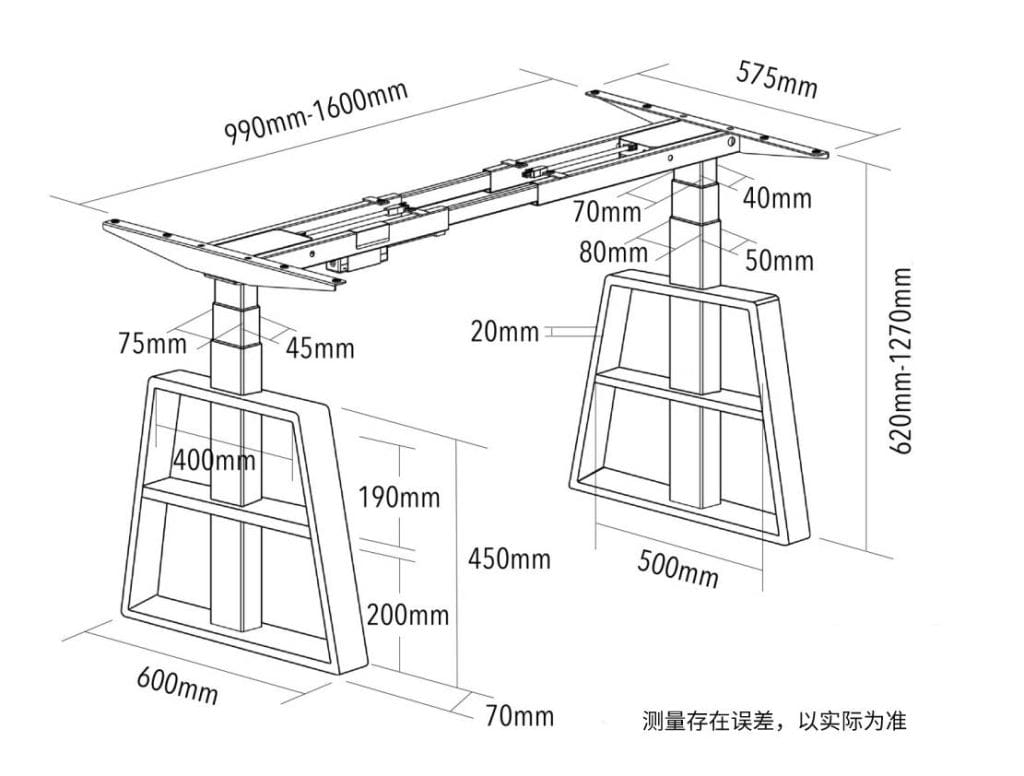 990mm-1600mm
575mm
40mm
70mm
80mm
50mm
620mm-1270mm
20mm
75mm
45mm
400mm
190mm
450mm
200mm
500mm
600mm
70mm
测量存在误差，以实际为准